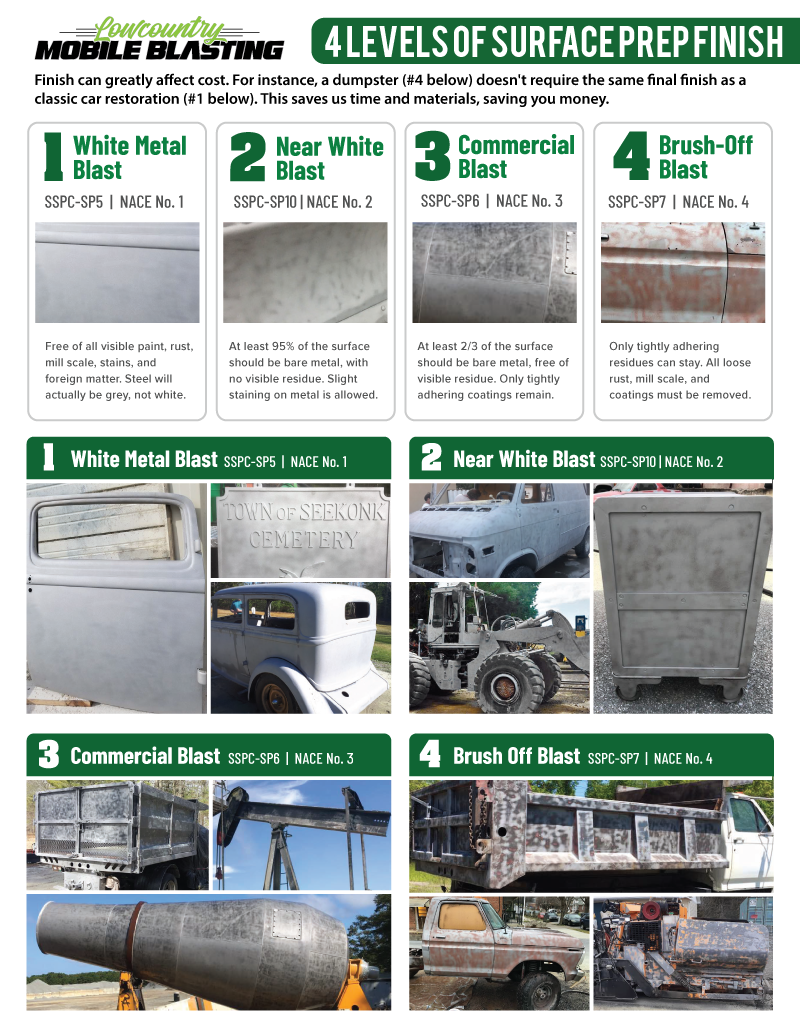 Lowcountry
MOBILE BLASTING

4 LEVELS OF SURFACE PREP FINISH

Finish can greatly affect cost. For instance, a dumpster (#4 below) doesn't require the same final finish as a classic car restoration (#1 below). This saves us time and materials, saving you money.

1 White Metal Blast
SSPC-SP5 | NACE No. 1

Free of all visible paint, rust, mill scale, stains, and foreign matter. Steel will actually be grey, not white.

2 Near White Blast
SSPC-SP10 | NACE No. 2

At least 95% of the surface should be bare metal, with no visible residue. Slight staining on metal is allowed.

3 Commercial Blast
SSPC-SP6 | NACE No. 3

At least 2/3 of the surface should be bare metal, free of visible residue. Only tightly adhering coatings remain.

4 Brush-Off Blast
SSPC-SP7 | NACE No. 4

Only tightly adhering residues can stay. All loose rust, mill scale, and coatings must be removed.

1 White Metal Blast SSPC-SP5 | NACE No. 1

TOWN OF SEEKONK CEMETERY

2 Near White Blast SSPC-SP10 | NACE No. 2

3 Commercial Blast SSPC-SP6 | NACE No. 3

4 Brush Off Blast SSPC-SP7 | NACE No. 4